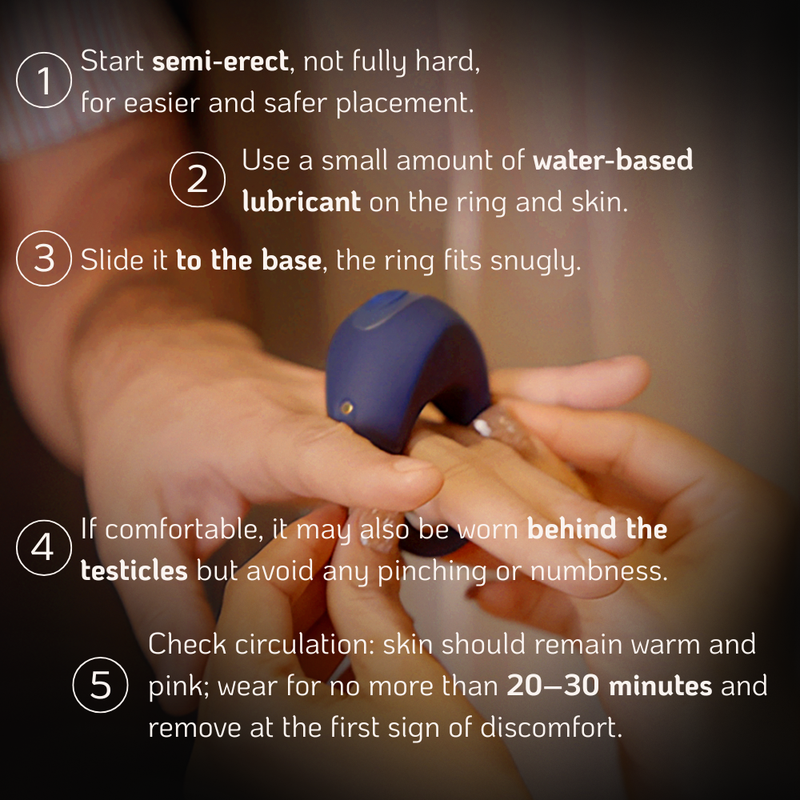 1 Start semi-erect, not fully hard, for easier and safer placement.

2 Use a small amount of water-based lubricant on the ring and skin.

3 Slide it to the base, the ring fits snugly.

4 If comfortable, it may also be worn behind the testicles but avoid any pinching or numbness.

5 Check circulation: skin should remain warm and pink; wear for no more than 20–30 minutes and remove at the first sign of discomfort.